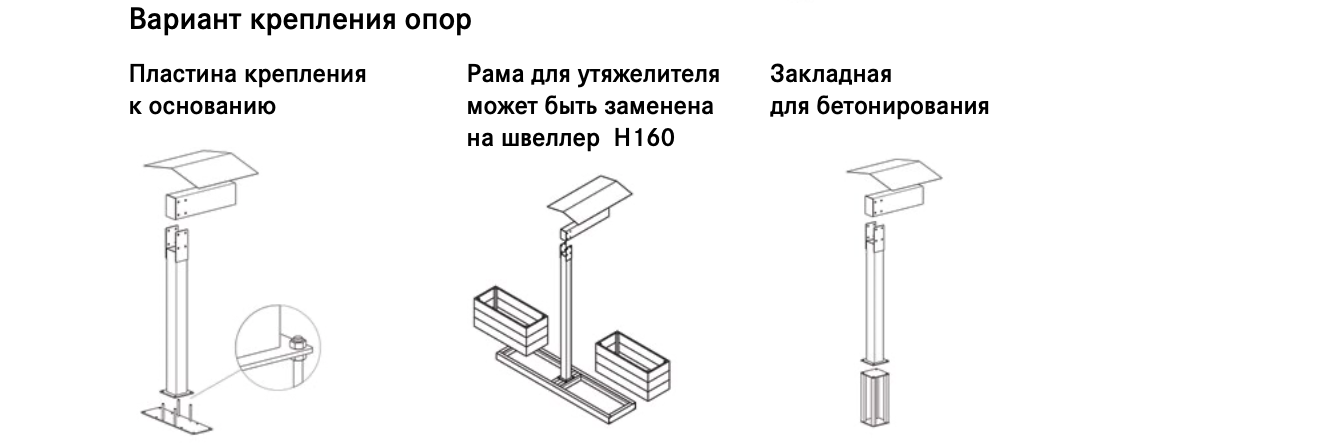 Вариант крепления опор

Пластина крепления к основанию

Рама для утяжелителя может быть заменена на швеллер H160

Закладная для бетонирования